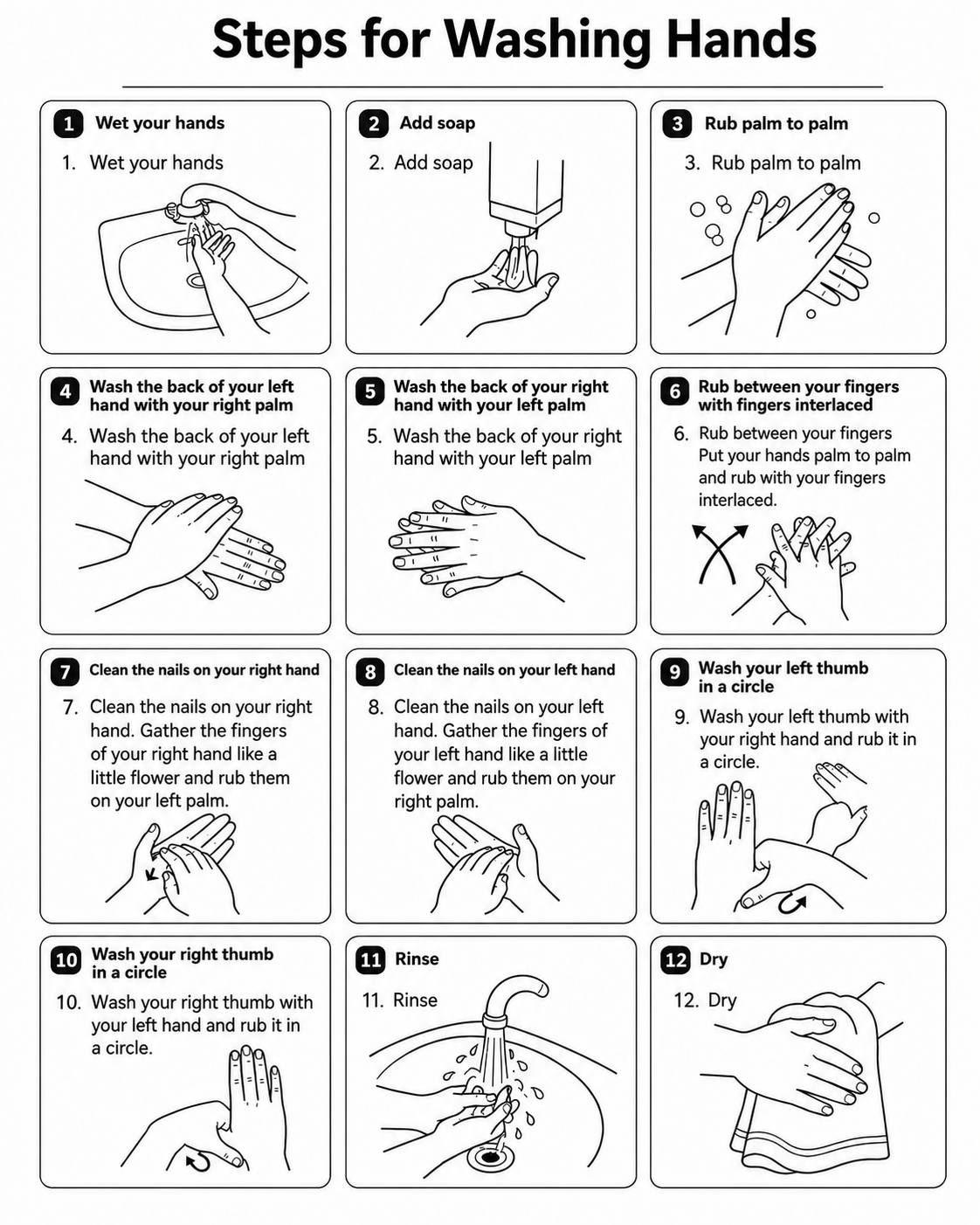 Steps for Washing Hands

1 Wet your hands
1. Wet your hands

2 Add soap
2. Add soap

3 Rub palm to palm
3. Rub palm to palm

4 Wash the back of your left hand with your right palm
4. Wash the back of your left hand with your right palm

5 Wash the back of your right hand with your left palm
5. Wash the back of your right hand with your left palm

6 Rub between your fingers with fingers interlaced
6. Rub between your fingers Put your hands palm to palm and rub with your fingers interlaced.

7 Clean the nails on your right hand
7. Clean the nails on your right hand. Gather the fingers of your right hand like a little flower and rub them on your left palm.

8 Clean the nails on your left hand
8. Clean the nails on your left hand. Gather the fingers of your left hand like a little flower and rub them on your right palm.

9 Wash your left thumb in a circle
9. Wash your left thumb with your right hand and rub it in a circle.

10 Wash your right thumb in a circle
10. Wash your right thumb with your left hand and rub it in a circle.

11 Rinse
11. Rinse

12 Dry
12. Dry